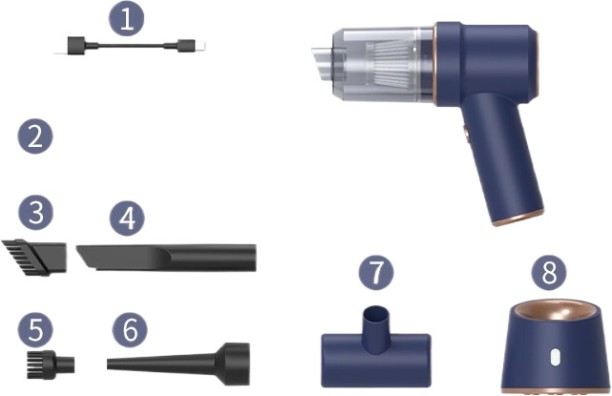 1
2
3
4
5
6
7
8