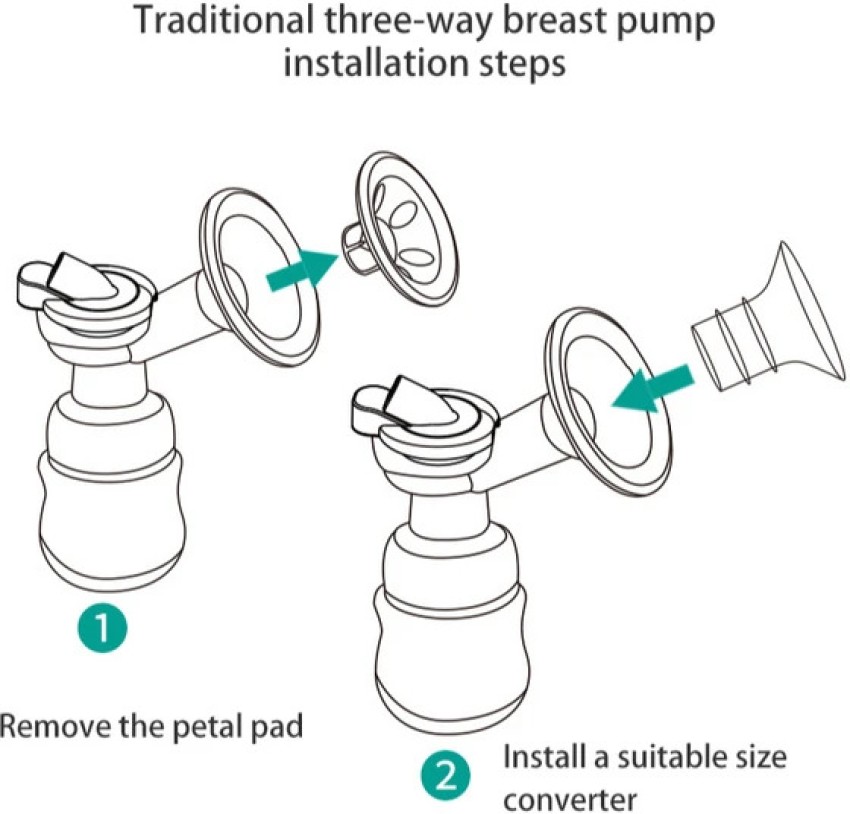 Traditional three-way breast pump installation steps

1

Remove the petal pad

2 Install a suitable size converter