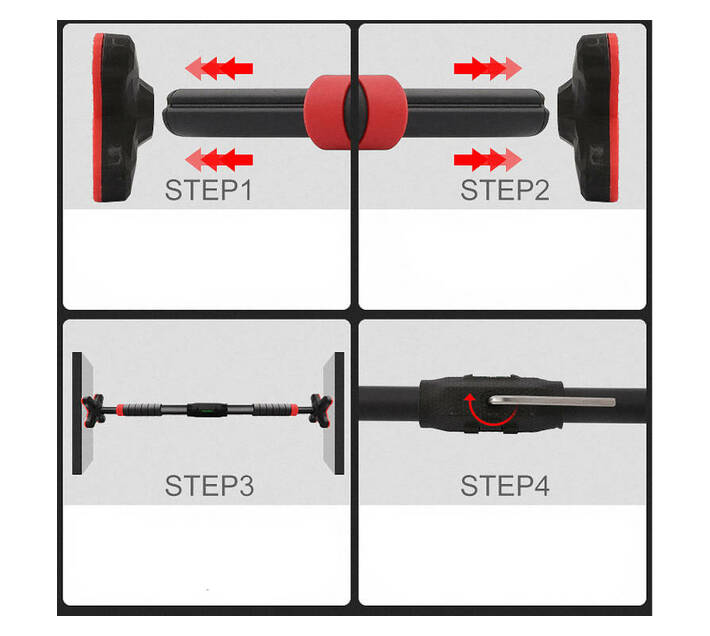 STEP1

STEP2

STEP3

STEP4