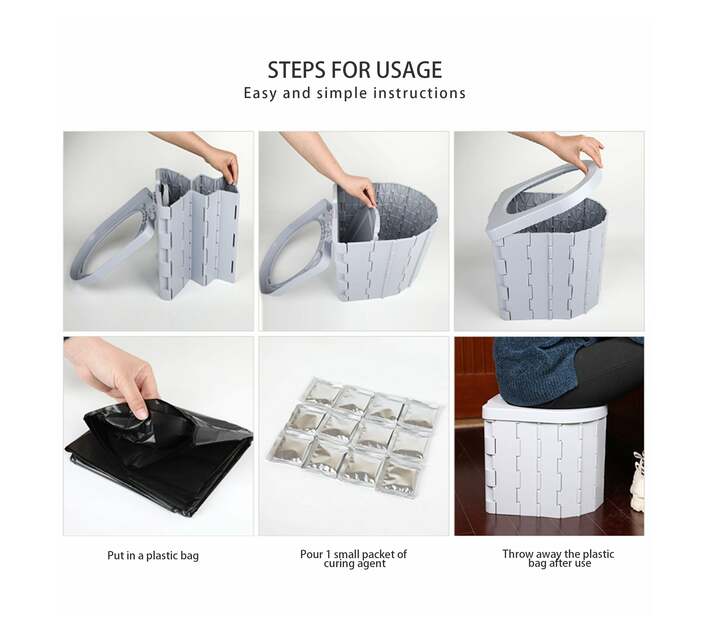 STEPS FOR USAGE
Easy and simple instructions

Put in a plastic bag

Pour 1 small packet of curing agent

Throw away the plastic bag after use