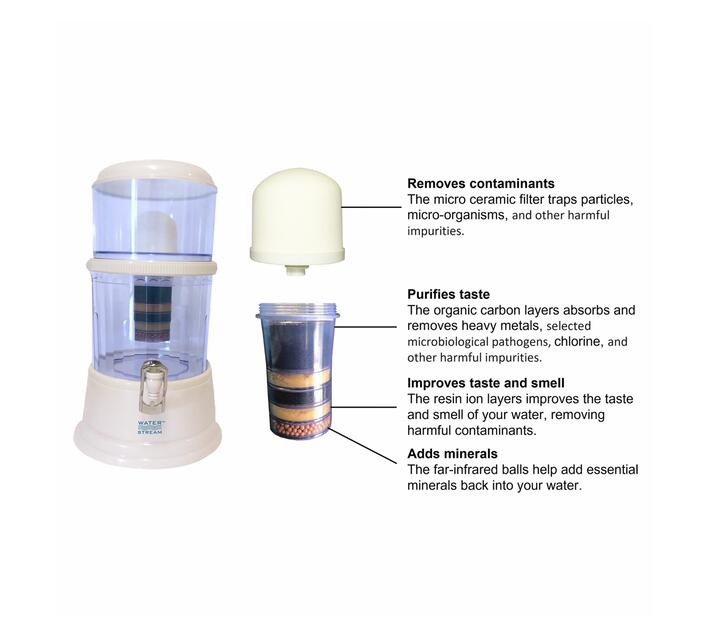 WATER STREAM

Removes contaminants
The micro ceramic filter traps particles, micro-organisms, and other harmful impurities.

Purifies taste
The organic carbon layers absorbs and removes heavy metals, selected microbiological pathogens, chlorine, and other harmful impurities.

Improves taste and smell
The resin ion layers improves the taste and smell of your water, removing harmful contaminants.

Adds minerals
The far-infrared balls help add essential minerals back into your water.