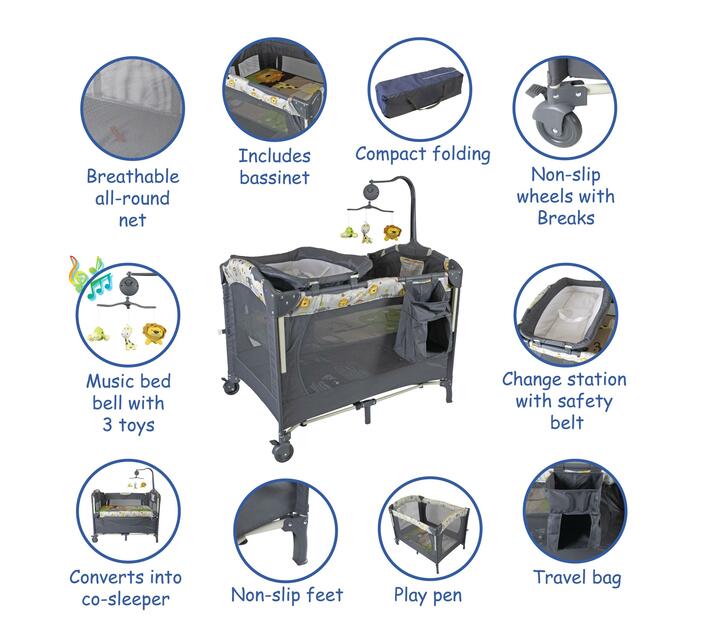 Breathable all-round net

Includes bassinet

Compact folding

Non-slip wheels with Breaks

Music bed bell with 3 toys

Change station with safety belt

Converts into co-sleeper

Non-slip feet

Play pen

Travel bag