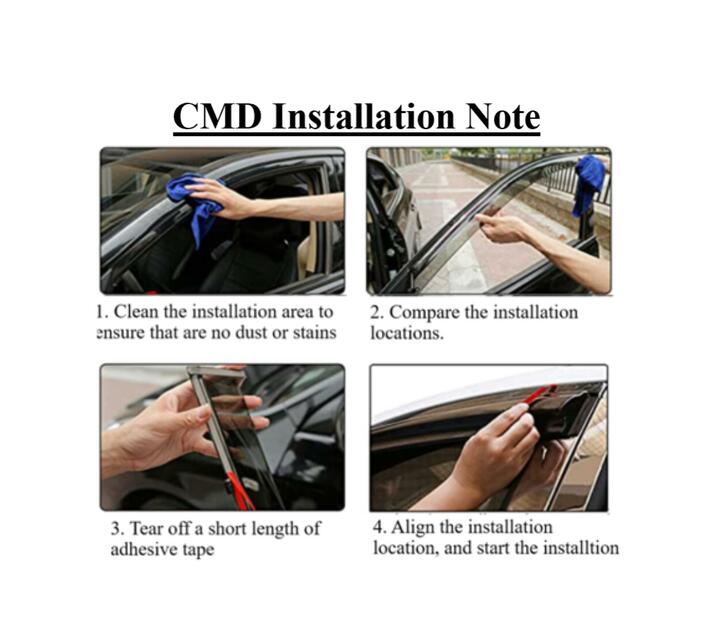 CMD Installation Note

1. Clean the installation area to ensure that are no dust or stains

2. Compare the installation locations.

3. Tear off a short length of adhesive tape

4. Align the installation location, and start the installtion