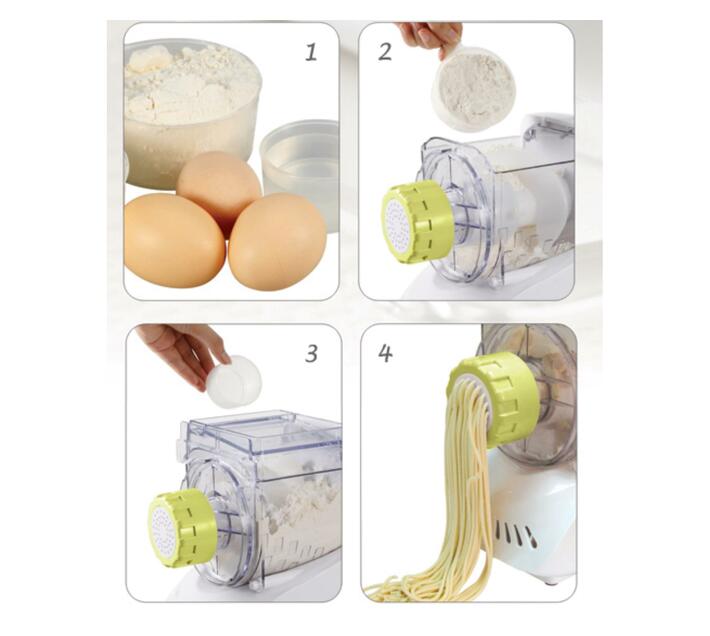 1

2

3

4